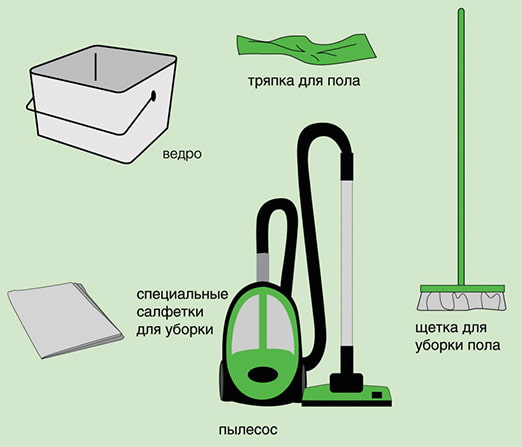 тряпка для пола

ведро

специальные салфетки для уборки

щетка для уборки пола

пылесос