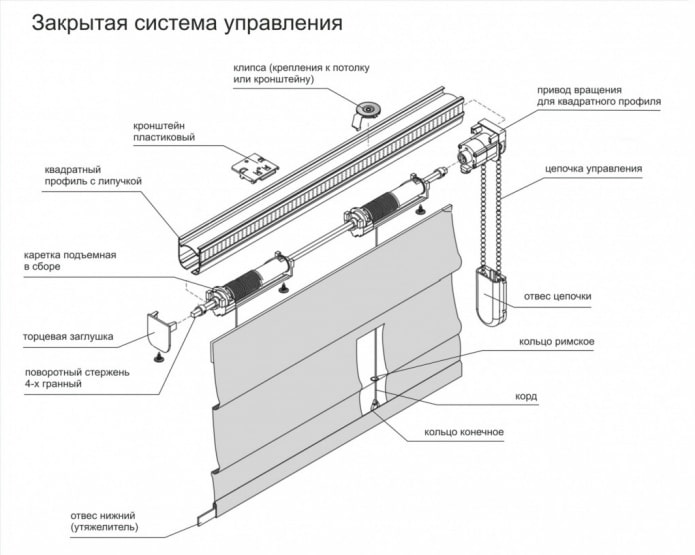 Закрытая система управления

клипса (крепления к потолку или кронштейну)

привод вращения для квадратного профиля

кронштейн пластиковый

квадратный профиль с липучкой

цепочка управления

каретка подъемная в сборе

отвес цепочки

торцевая заглушка

кольцо римское

поворотный стержень 4-х гранный

корд

кольцо конечное

отвес нижний (утяжелитель)